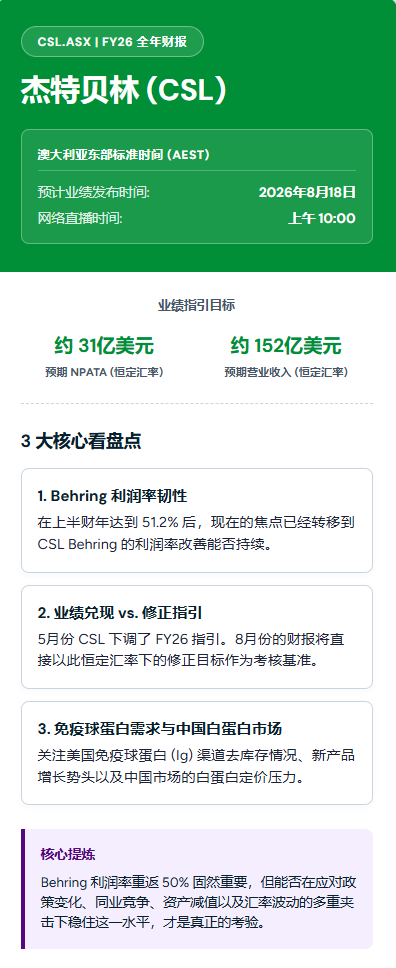 CSL.ASX | FY26 全年财报

杰特贝林 (CSL)

澳大利亚东部标准时间 (AEST)

预计业绩发布时间: 2026年8月18日

网络直播时间: 上午 10:00

业绩指引目标

约 31亿美元
预期 NPATA (恒定汇率)

约 152亿美元
预期营业收入 (恒定汇率)

3 大核心看盘点

1. Behring 利润率韧性
在上半财年达到 51.2% 后，现在的焦点已经转移到 CSL Behring 的利润率改善能否持续。

2. 业绩兑现 vs. 修正指引
5月份 CSL 下调了 FY26 指引。8月份的财报将直接以此恒定汇率下的修正目标作为考核基准。

3. 免疫球蛋白需求与中国白蛋白市场
关注美国免疫球蛋白 (Ig) 渠道去库存情况、新产品增长势头以及中国市场的白蛋白定价压力。

核心提炼
Behring 利润率重返 50% 固然重要，但能否在应对政策变化、同业竞争、资产减值以及汇率波动的多重夹击下稳住这一水平，才是真正的考验。