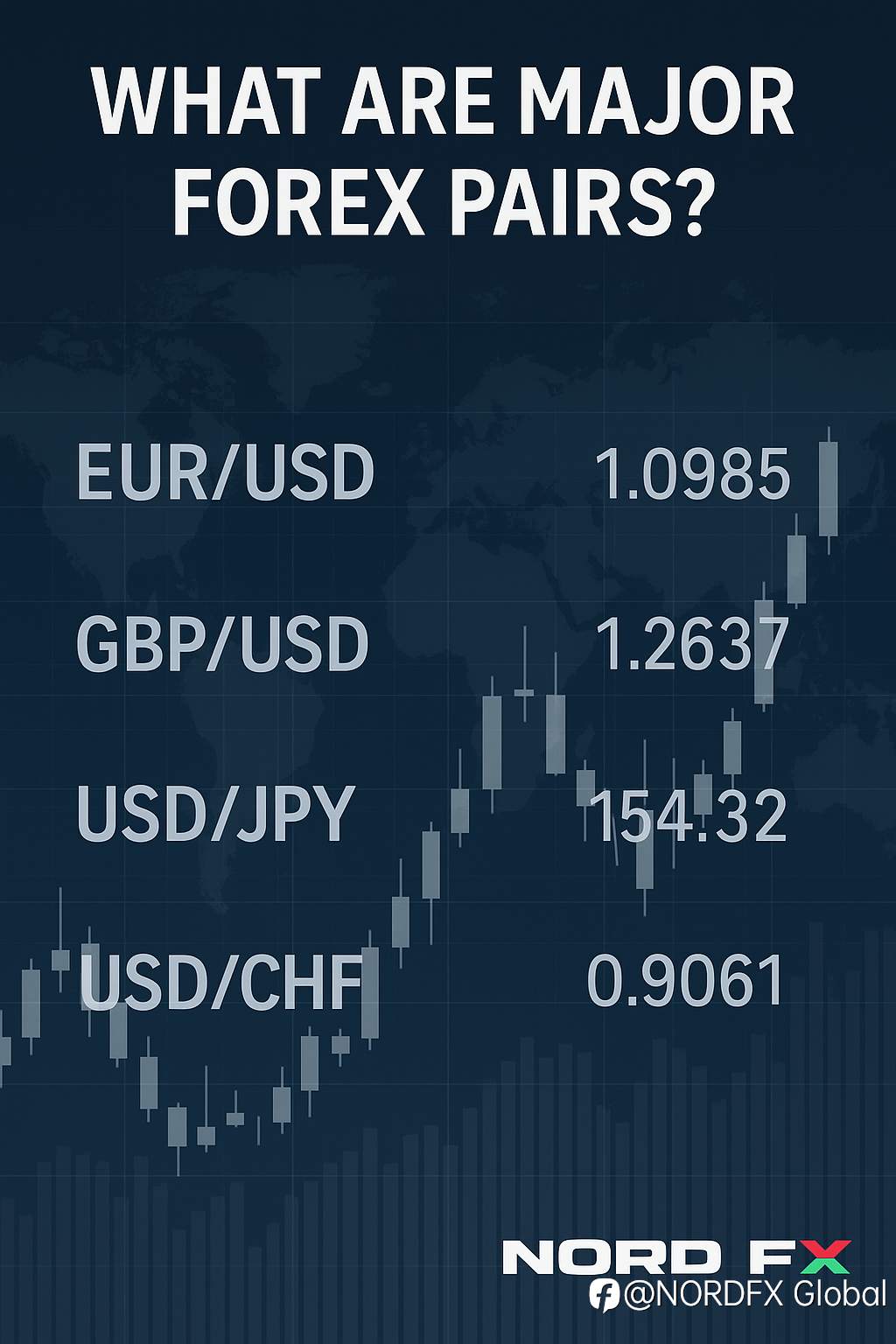 WHAT ARE MAJOR FOREX PAIRS?

EUR/USD 1.0985

GBP/USD 1.2637

USD/JPY 154.32

USD/CHF 0.9061

NORD FX

@NORDFX Global