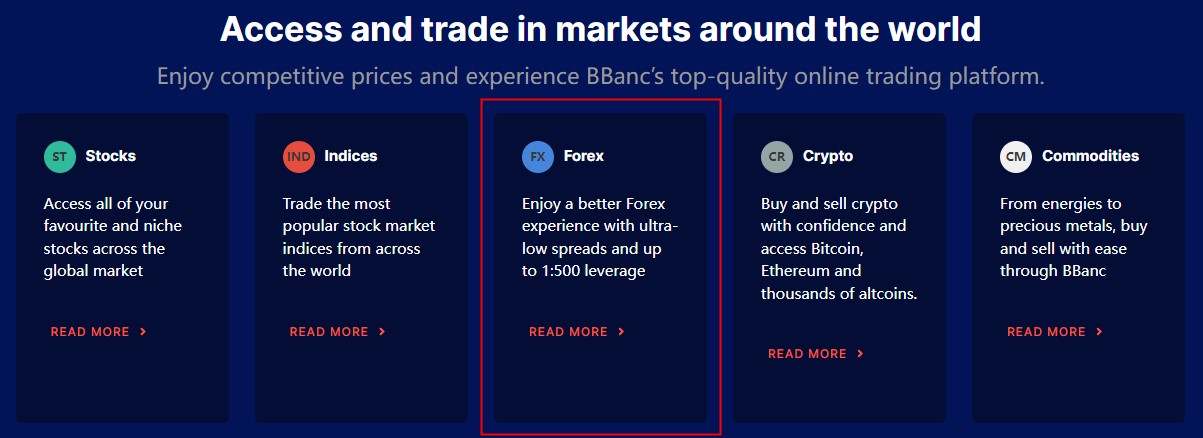 Access and trade in markets around the world

Enjoy competitive prices and experience BBanc's top-quality online trading platform.

ST Stocks

Access all of your favourite and niche stocks across the global market

READ MORE >

IND Indices

Trade the most popular stock market indices from across the world

READ MORE >

FX Forex

Enjoy a better Forex experience with ultra-low spreads and up to 1:500 leverage

READ MORE >

CR Crypto

Buy and sell crypto with confidence and access Bitcoin, Ethereum and thousands of altcoins.

READ MORE >

CM Commodities

From energies to precious metals, buy and sell with ease through BBanc

READ MORE >