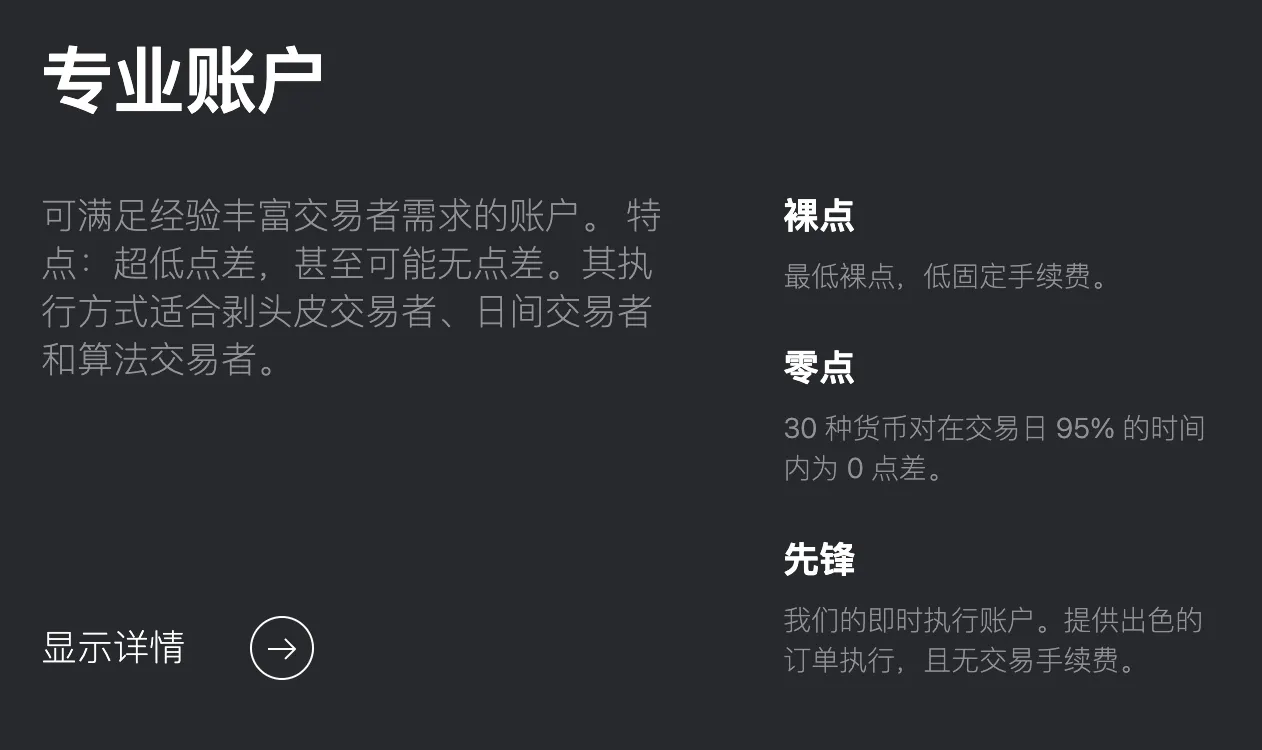 专业账户

可满足经验丰富交易者需求的账户。 特点：超低点差，甚至可能无点差。其执行方式适合剥头皮交易者、日间交易者和算法交易者。

显示详情

裸点

最低裸点，低固定手续费。

零点

30 种货币对在交易日 95% 的时间内为 0 点差。

先锋

我们的即时执行账户。提供出色的订单执行，且无交易手续费。