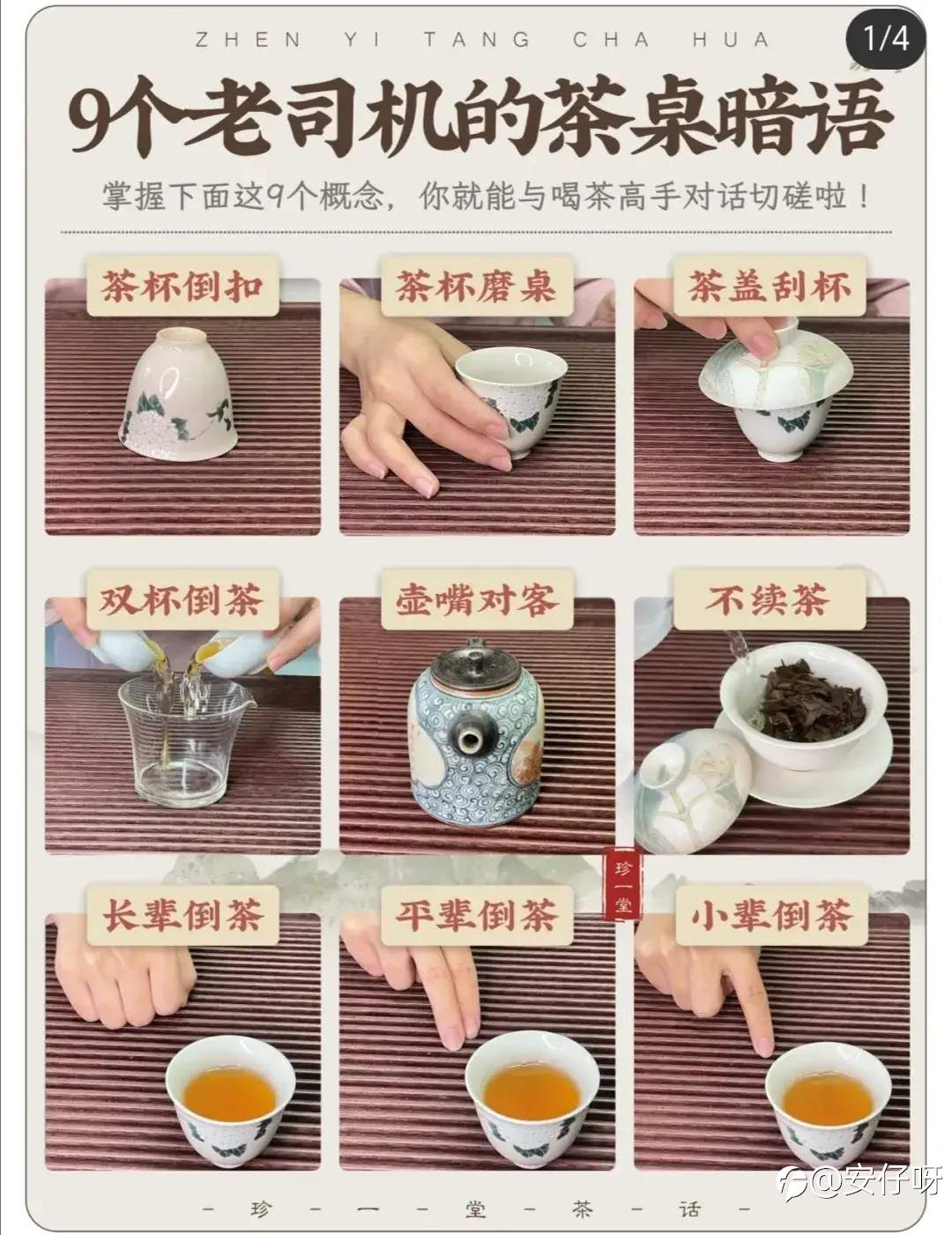 ZHEN YI TANG CHA HUA

1/4

9个老司机的茶桌暗语

掌握下面这9个概念，你就能与喝茶高手对话切磋啦！

茶杯倒扣

茶杯磨桌

茶盖刮杯

双杯倒茶

壶嘴对客

不续茶

珍一堂

长辈倒茶

平辈倒茶

小辈倒茶

- 珍 - 一 - 堂 - 茶 - 话 -

@安仔呀