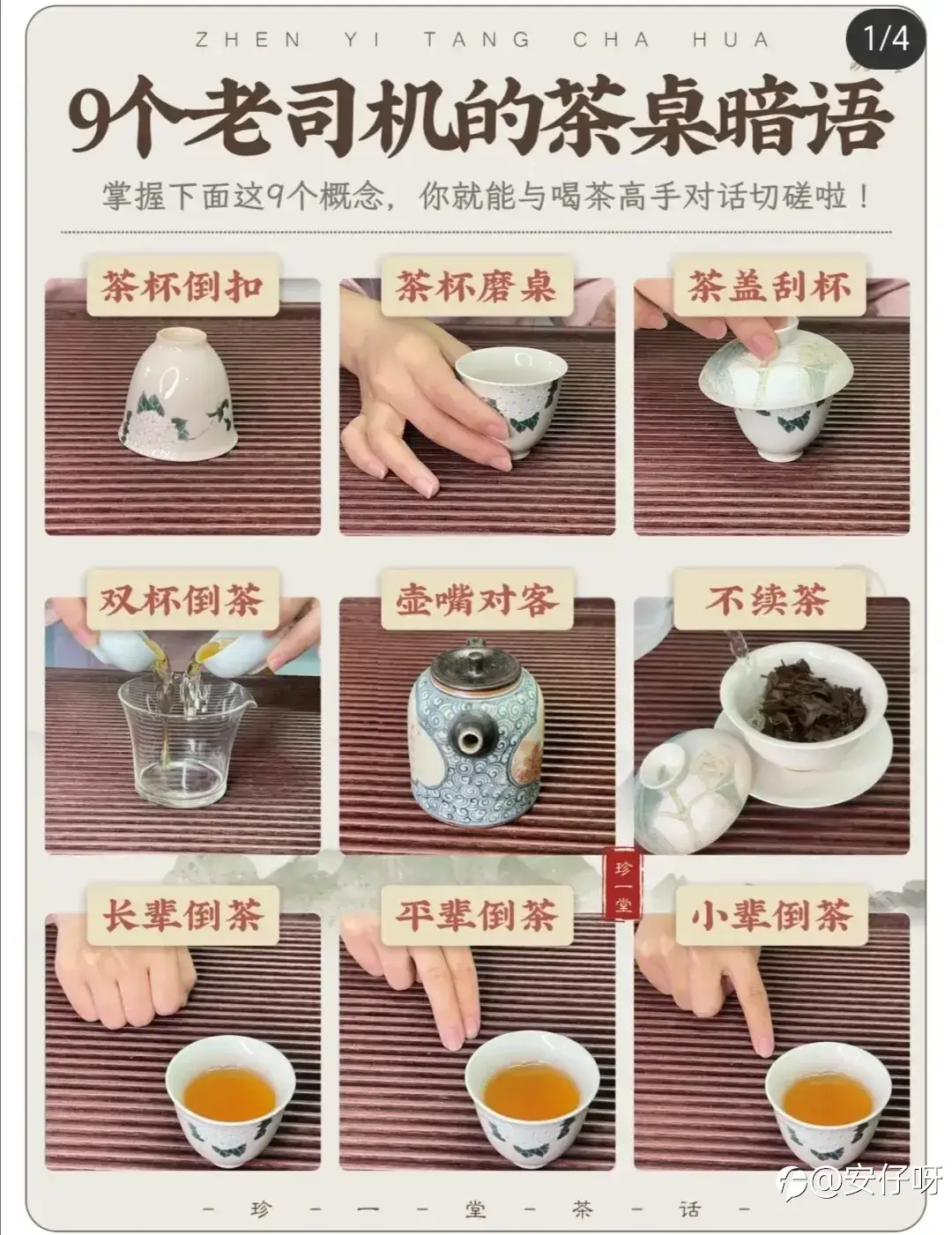 ZHEN YI TANG CHA HUA

1/4

9个老司机的茶桌暗语

掌握下面这9个概念，你就能与喝茶高手对话切磋啦！

茶杯倒扣

茶杯磨桌

茶盖刮杯

双杯倒茶

壶嘴对客

不续茶

珍一堂

长辈倒茶

平辈倒茶

小辈倒茶

- 珍 - 一 - 堂 - 茶 - 话 -

@安仔呀