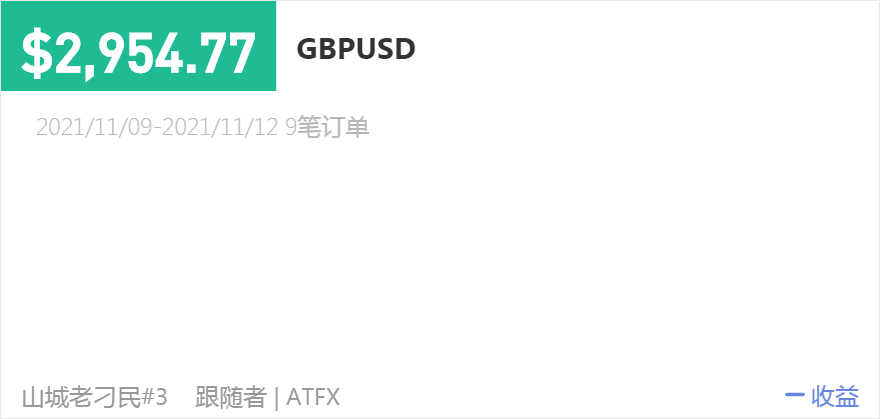 $2,954.77 GBPUSD

2021/11/09-2021/11/12 9笔订单

山城老刁民#3 跟随者 | ATFX

收益